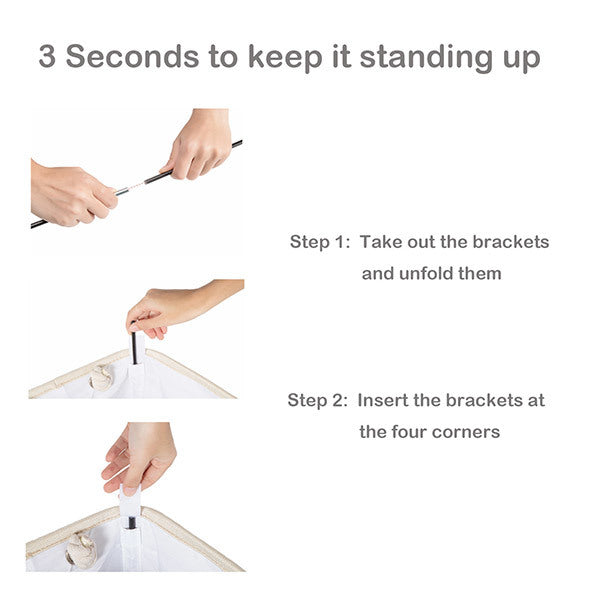 3 Seconds to keep it standing up

Step 1: Take out the brackets and unfold them

Step 2: Insert the brackets at the four corners